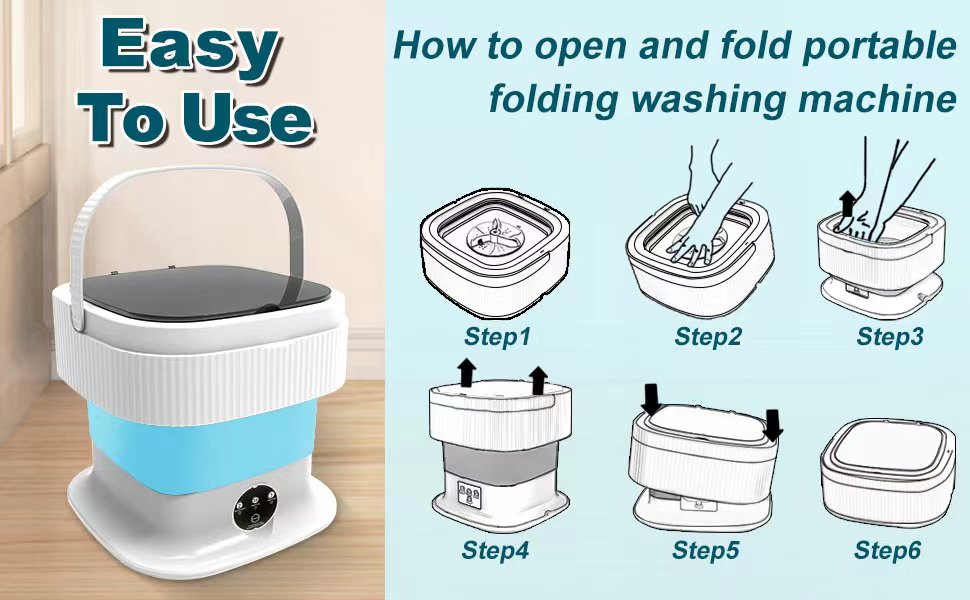 Easy To Use

How to open and fold portable folding washing machine

Step1

Step2

Step3

Step4

Step5

Step6