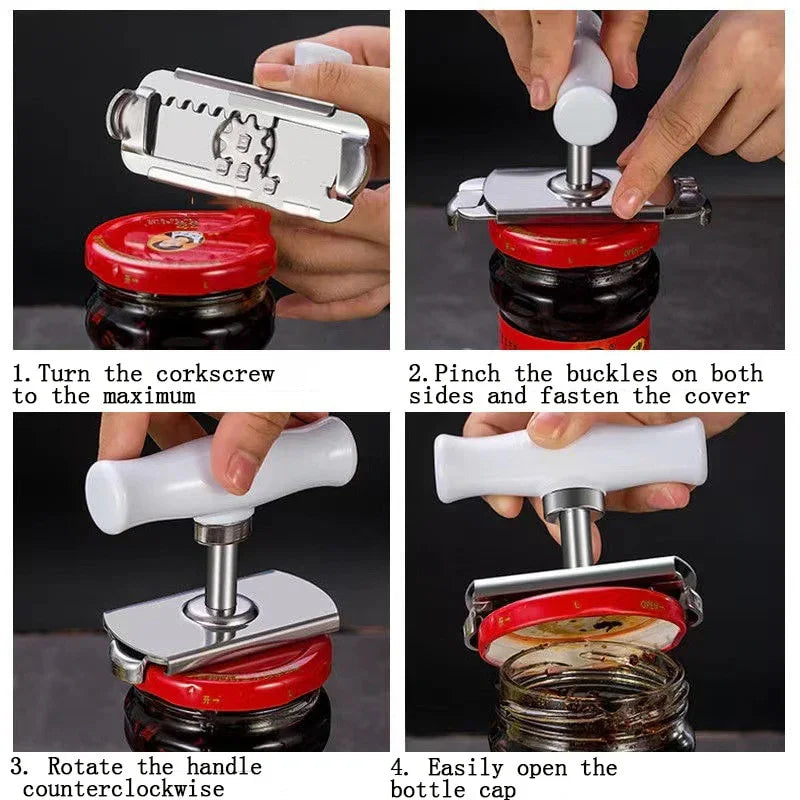 1. Turn the corkscrew to the maximum

2. Pinch the buckles on both sides and fasten the cover

3. Rotate the handle counterclockwise

4. Easily open the bottle cap