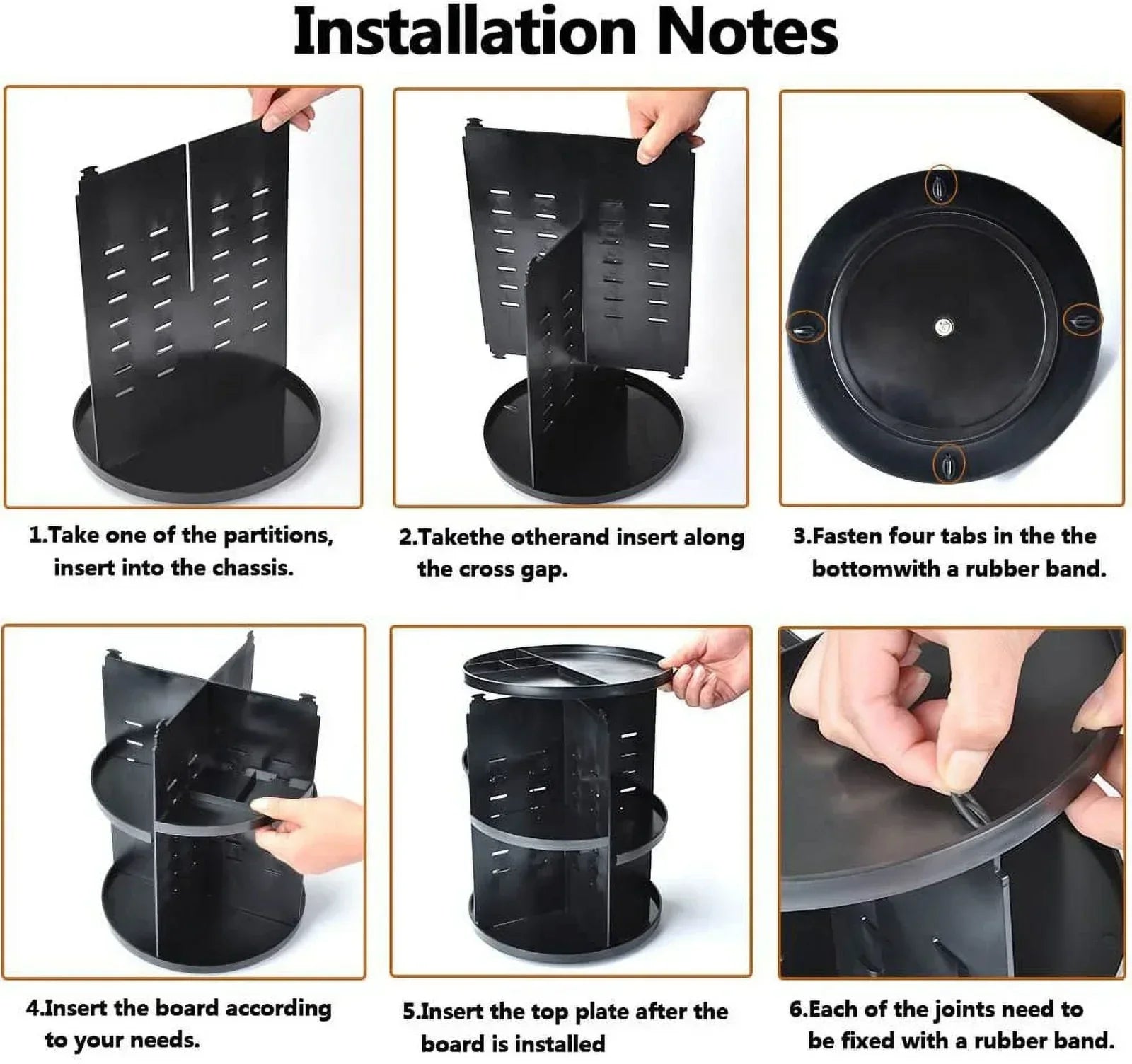 Installation Notes

1.Take one of the partitions, insert into the chassis.

2.Takethe otherand insert along the cross gap.

3.Fasten four tabs in the the bottomwith a rubber band.

4.Insert the board according to your needs.

5.Insert the top plate after the board is installed

6.Each of the joints need to be fixed with a rubber band.