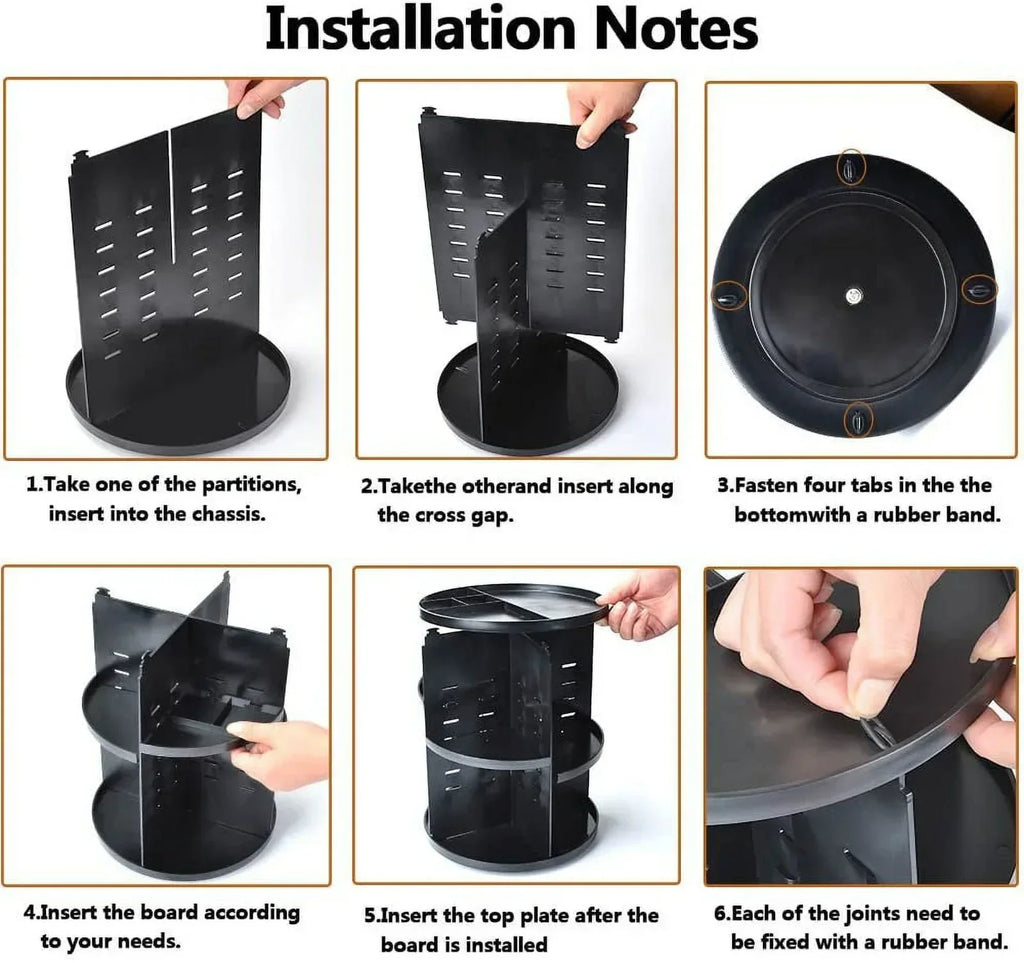 Installation Notes

1.Take one of the partitions, insert into the chassis.

2.Takethe otherand insert along the cross gap.

3.Fasten four tabs in the the bottomwith a rubber band.

4.Insert the board according to your needs.

5.Insert the top plate after the board is installed

6.Each of the joints need to be fixed with a rubber band.