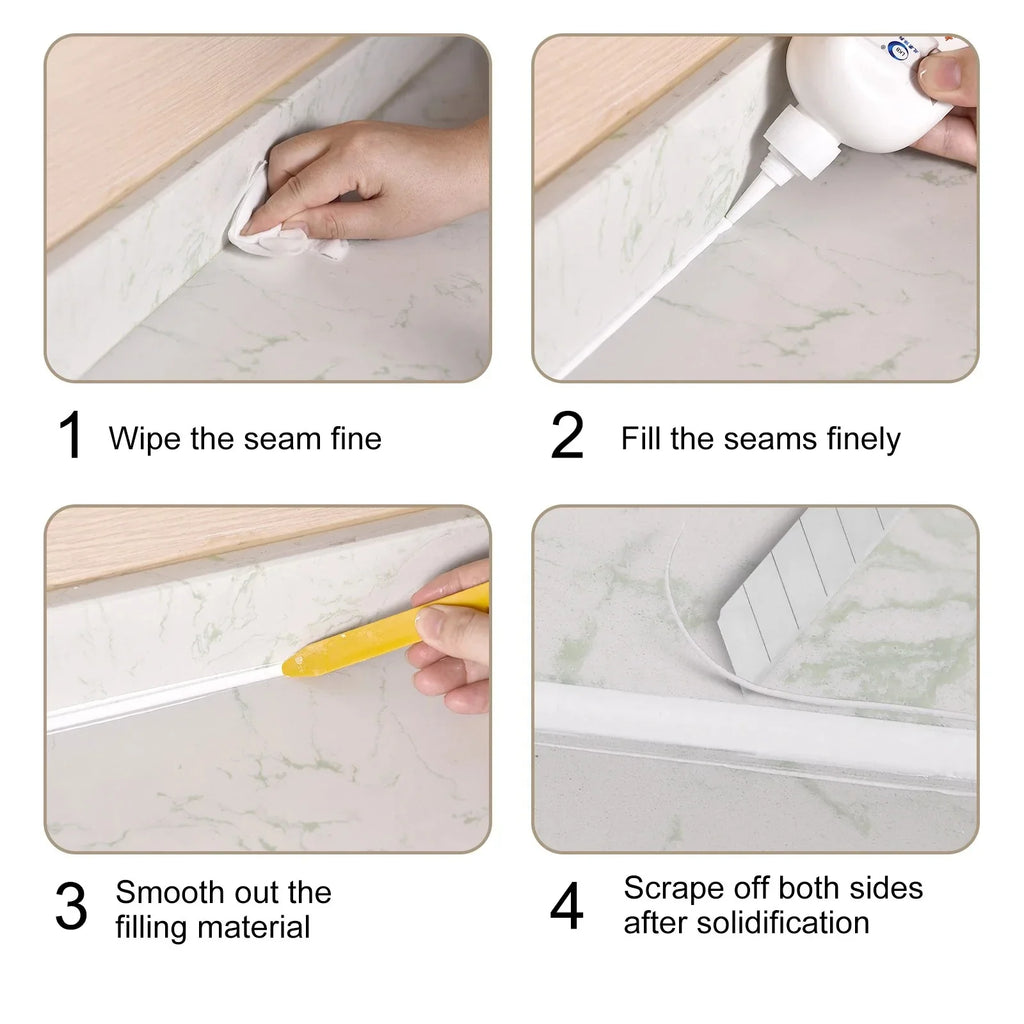 1 Wipe the seam fine

2 Fill the seams finely

3 Smooth out the filling material

4 Scrape off both sides after solidification