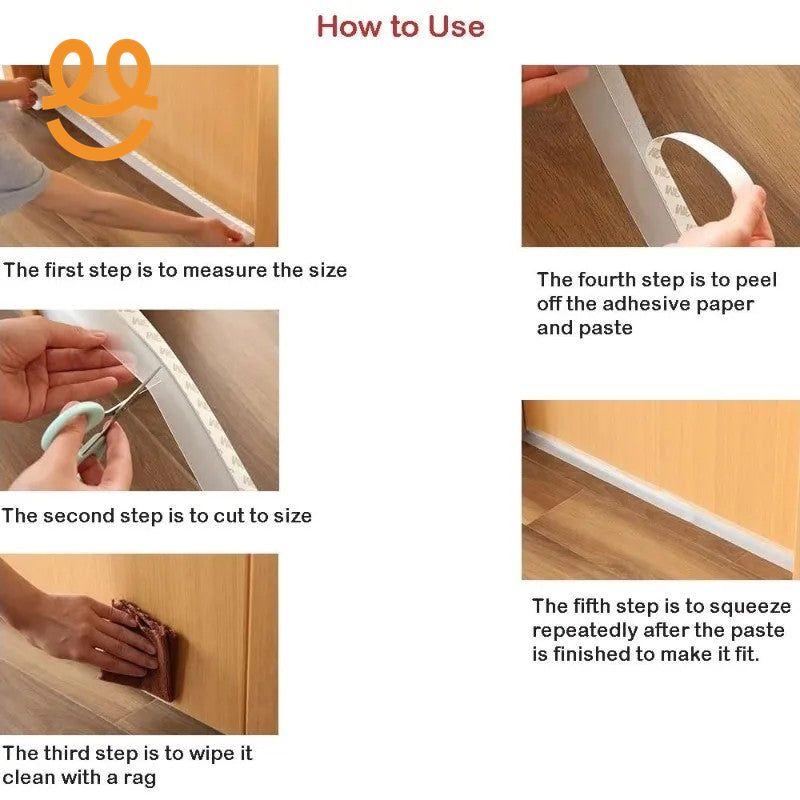 How to Use

The first step is to measure the size

The second step is to cut to size

The third step is to wipe it clean with a rag

The fourth step is to peel off the adhesive paper and paste

The fifth step is to squeeze repeatedly after the paste is finished to make it fit.