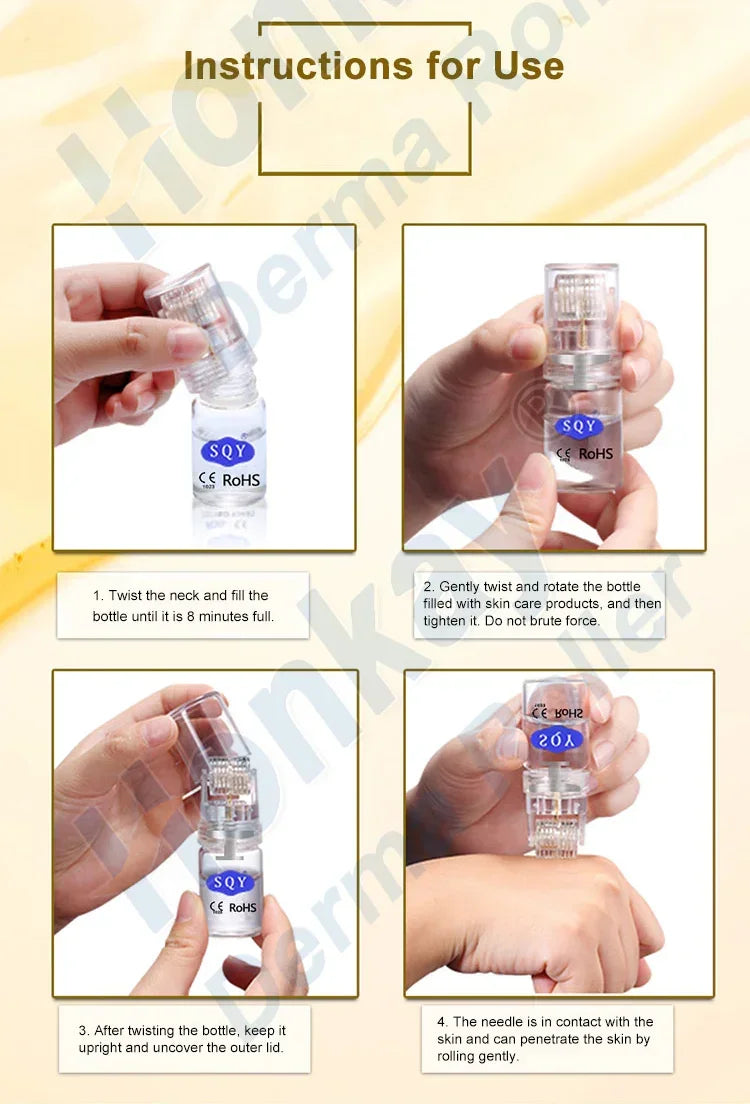 Instructions for Use

SQY
CE RoHS

SQY
CE RoHS

1. Twist the neck and fill the bottle until it is 8 minutes full.

2. Gently twist and rotate the bottle filled with skin care products, and then tighten it. Do not brute force.

SQY
CE RoHS

SQY
CE RoHS

3. After twisting the bottle, keep it upright and uncover the outer lid.

4. The needle is in contact with the skin and can penetrate the skin by rolling gently.

Honkay Derma Roller

Honkay Derma Roller