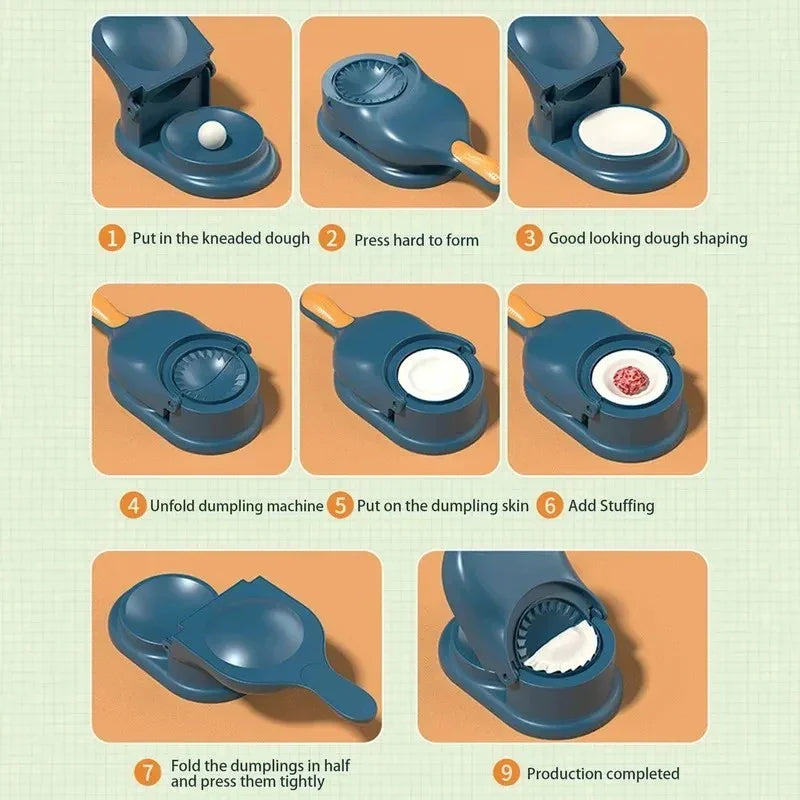 1 Put in the kneaded dough
2 Press hard to form
3 Good looking dough shaping

4 Unfold dumpling machine
5 Put on the dumpling skin
6 Add Stuffing

7 Fold the dumplings in half and press them tightly
9 Production completed