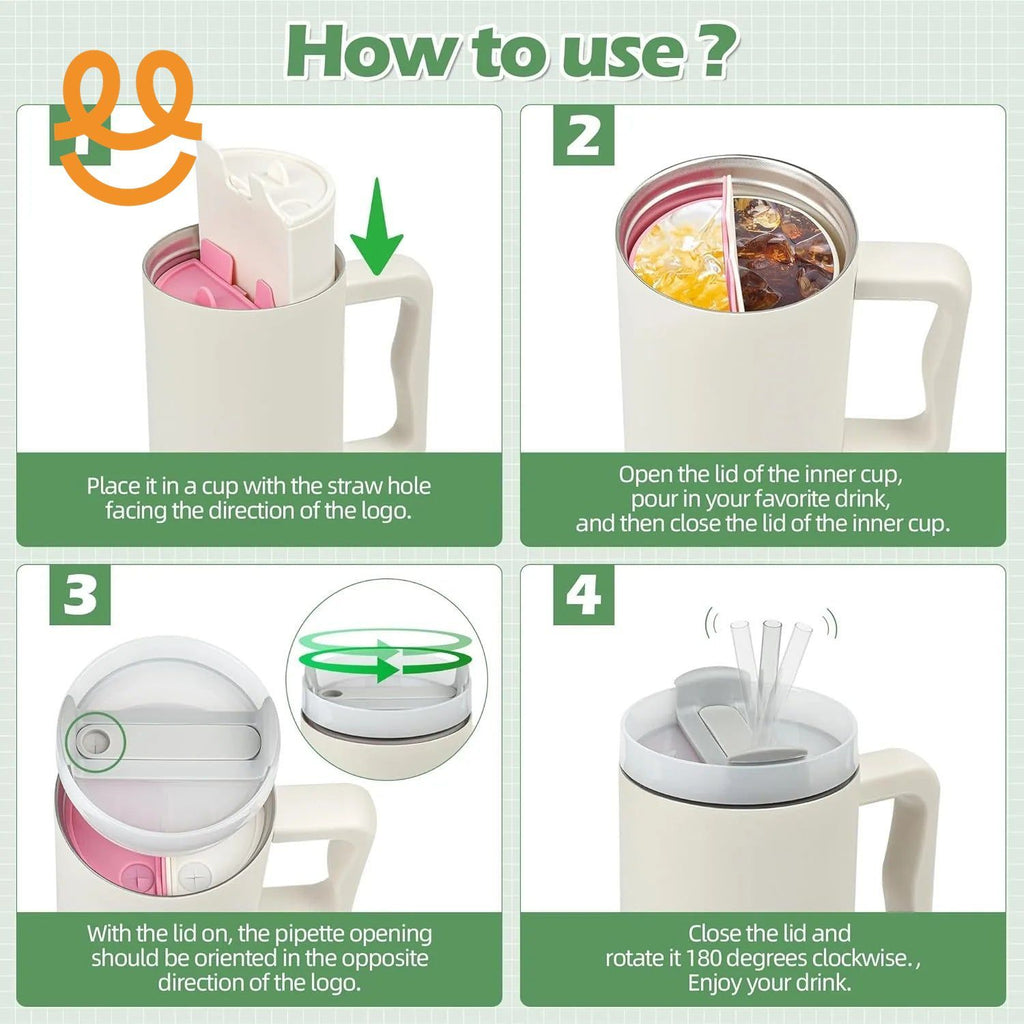 How to use ?

1

Place it in a cup with the straw hole facing the direction of the logo.

2

Open the lid of the inner cup, pour in your favorite drink, and then close the lid of the inner cup.

3

With the lid on, the pipette opening should be oriented in the opposite direction of the logo.

4

Close the lid and rotate it 180 degrees clockwise. , Enjoy your drink.