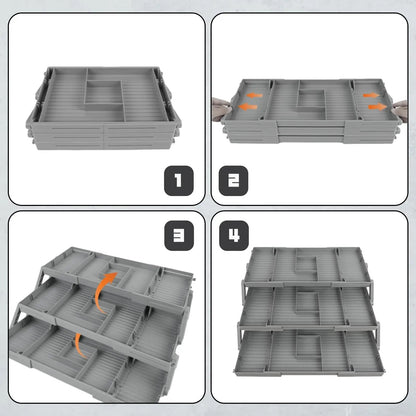 1

2

3

4