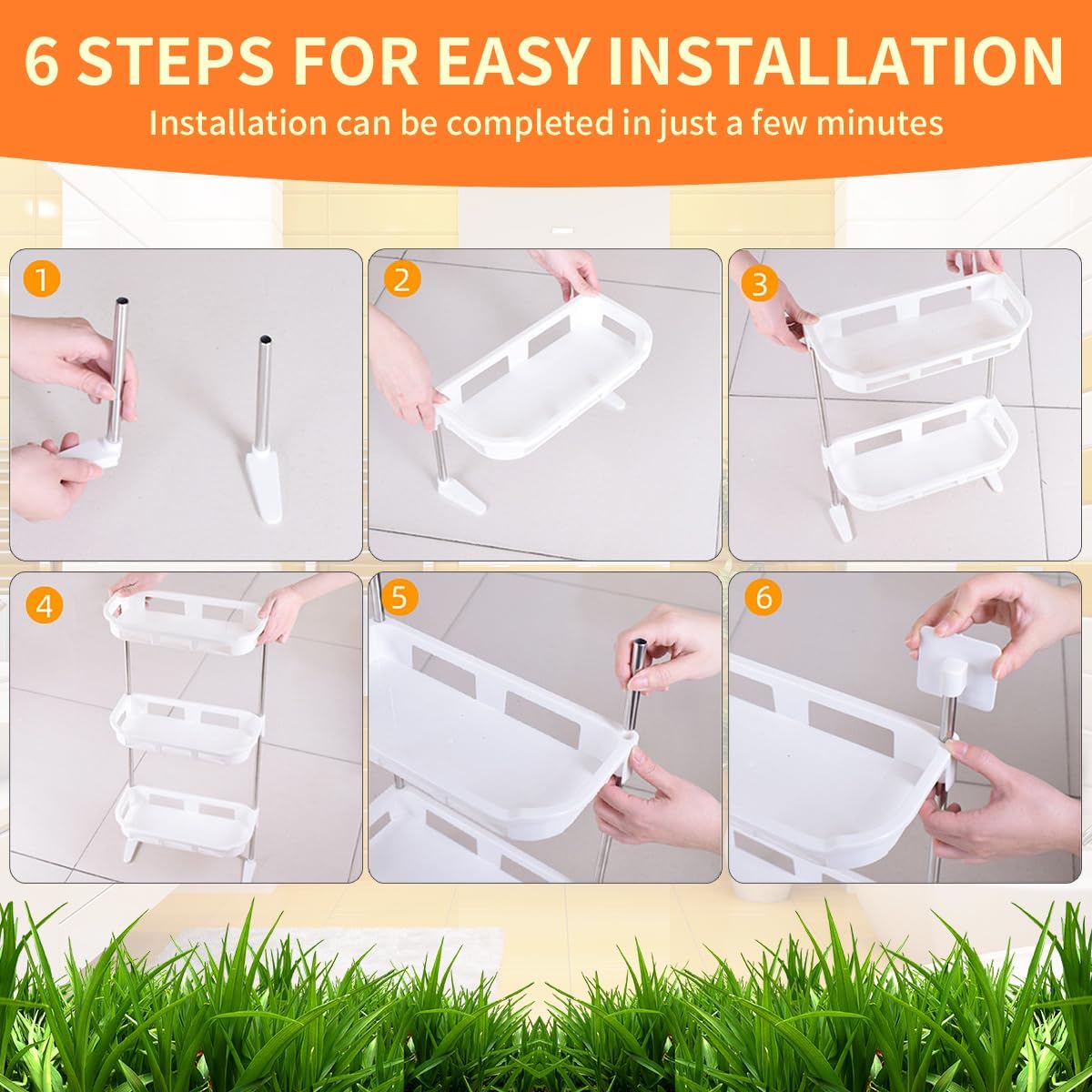 6 STEPS FOR EASY INSTALLATION

Installation can be completed in just a few minutes

1

2

3

4

5

6